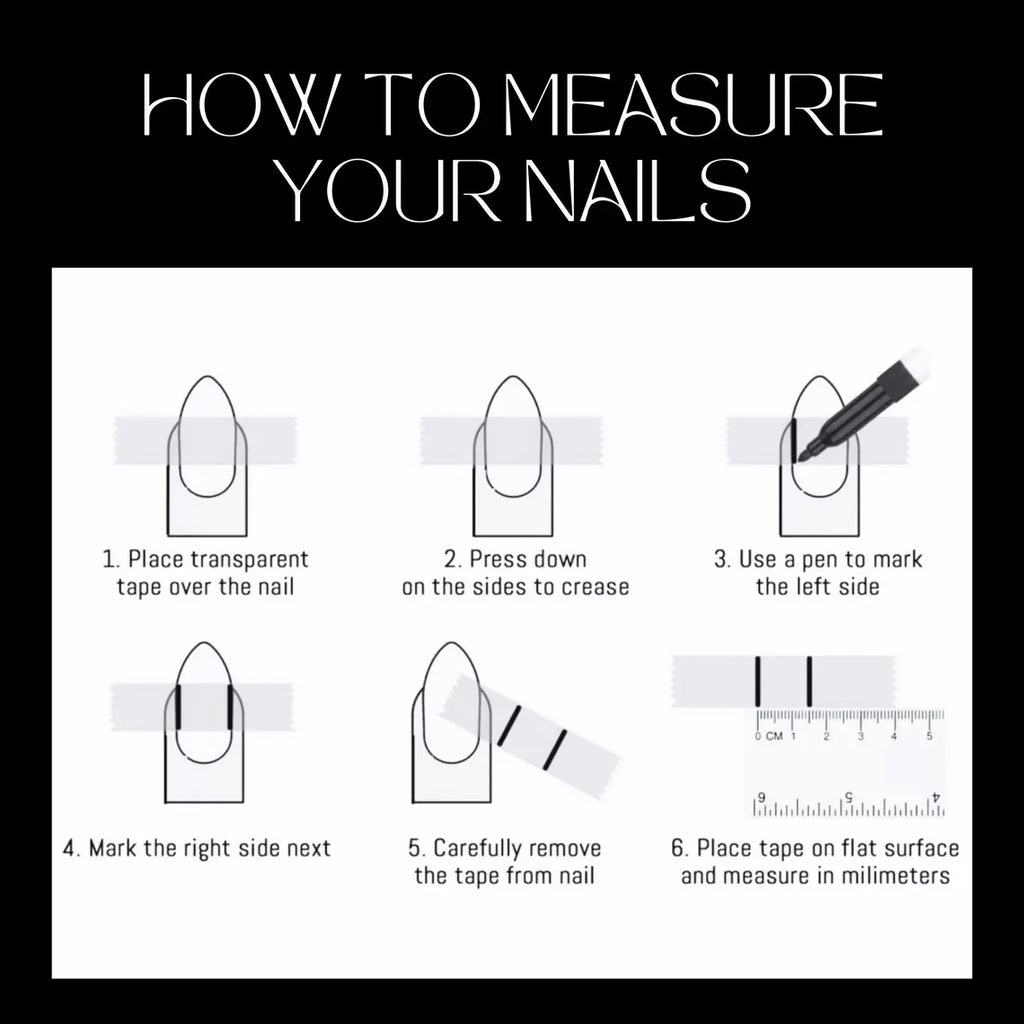 HOW TO MEASURE YOUR NAILS

1. Place transparent tape over the nail

2. Press down on the sides to crease

3. Use a pen to mark the left side

4. Mark the right side next

5. Carefully remove the tape from nail

0 CM 1 2 3 4 5
6 5 4

6. Place tape on flat surface and measure in milimeters